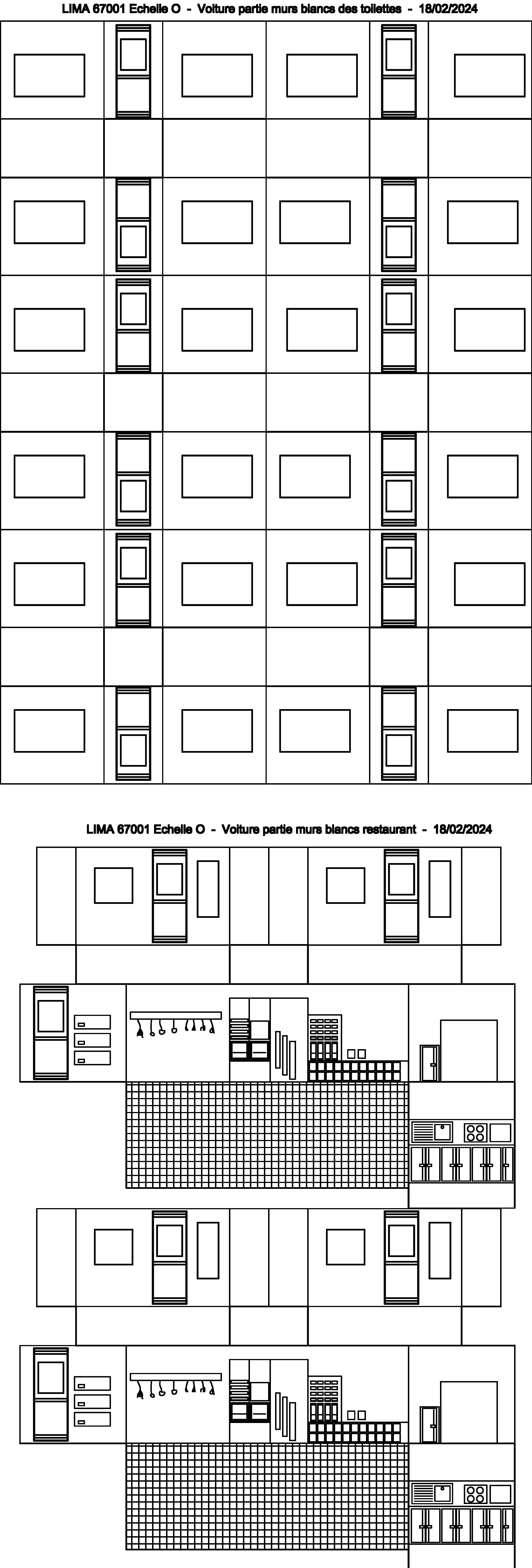 LIMA 67001 Echelle O - Voiture partie murs blancs des toilettes - 18/02/2024

LIMA 67001 Echelle O - Voiture partie murs blancs restaurant - 18/02/2024