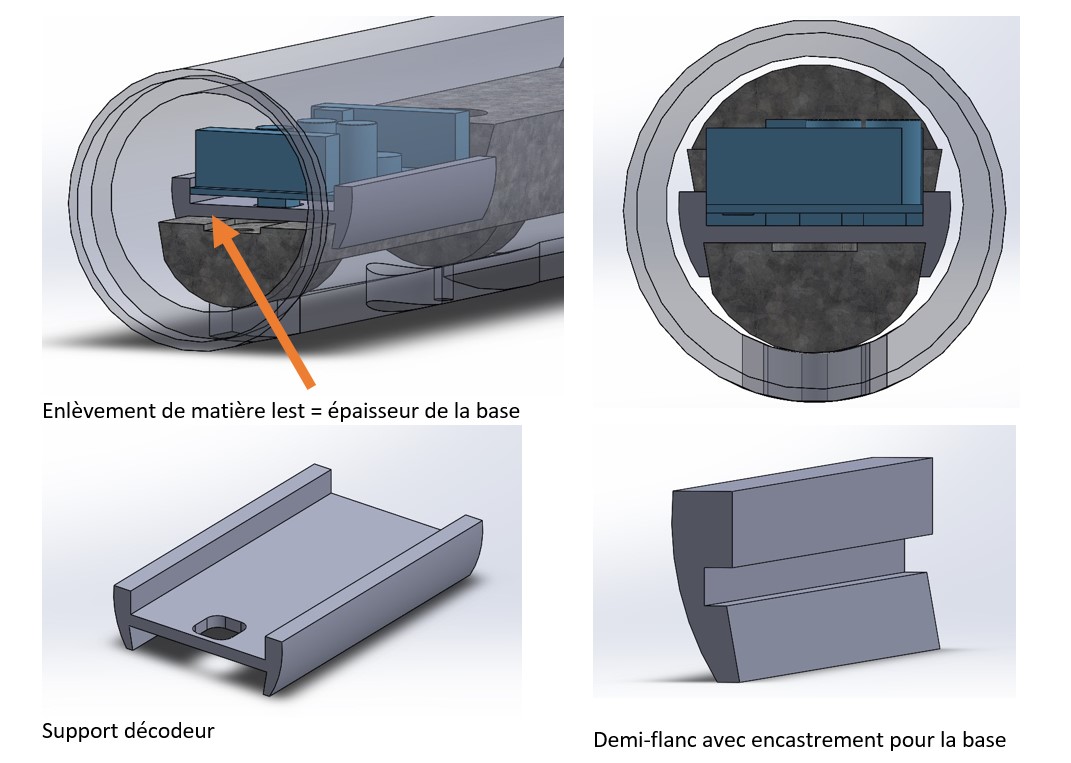 Enlèvement de matière lest = épaisseur de la base

Support décodeur

Demi-flanc avec encastrement pour la base