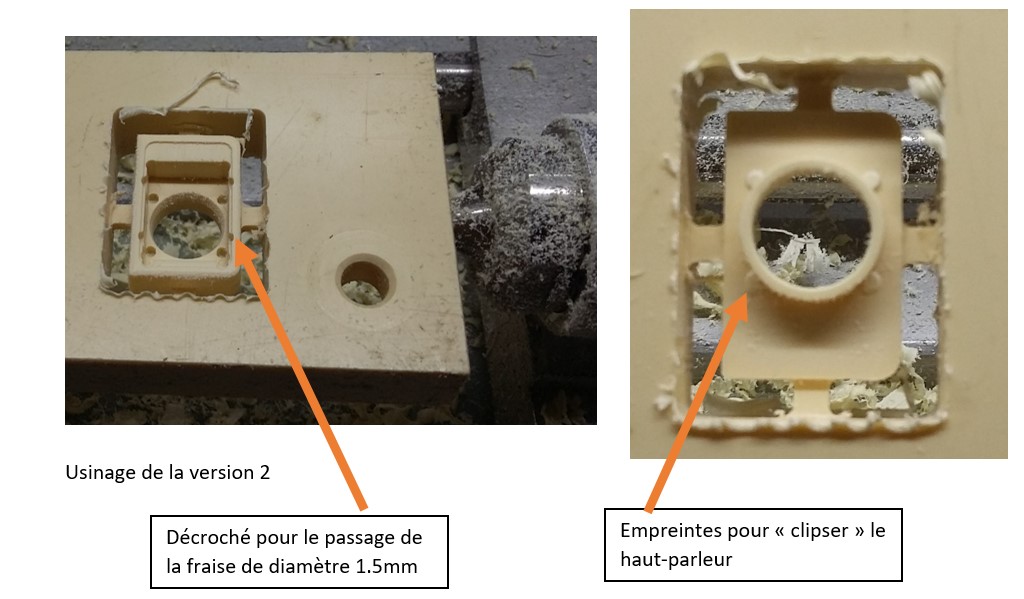 Usinage de la version 2

Décroché pour le passage de la fraise de diamètre 1.5mm

Empreintes pour « clipser » le haut-parleur