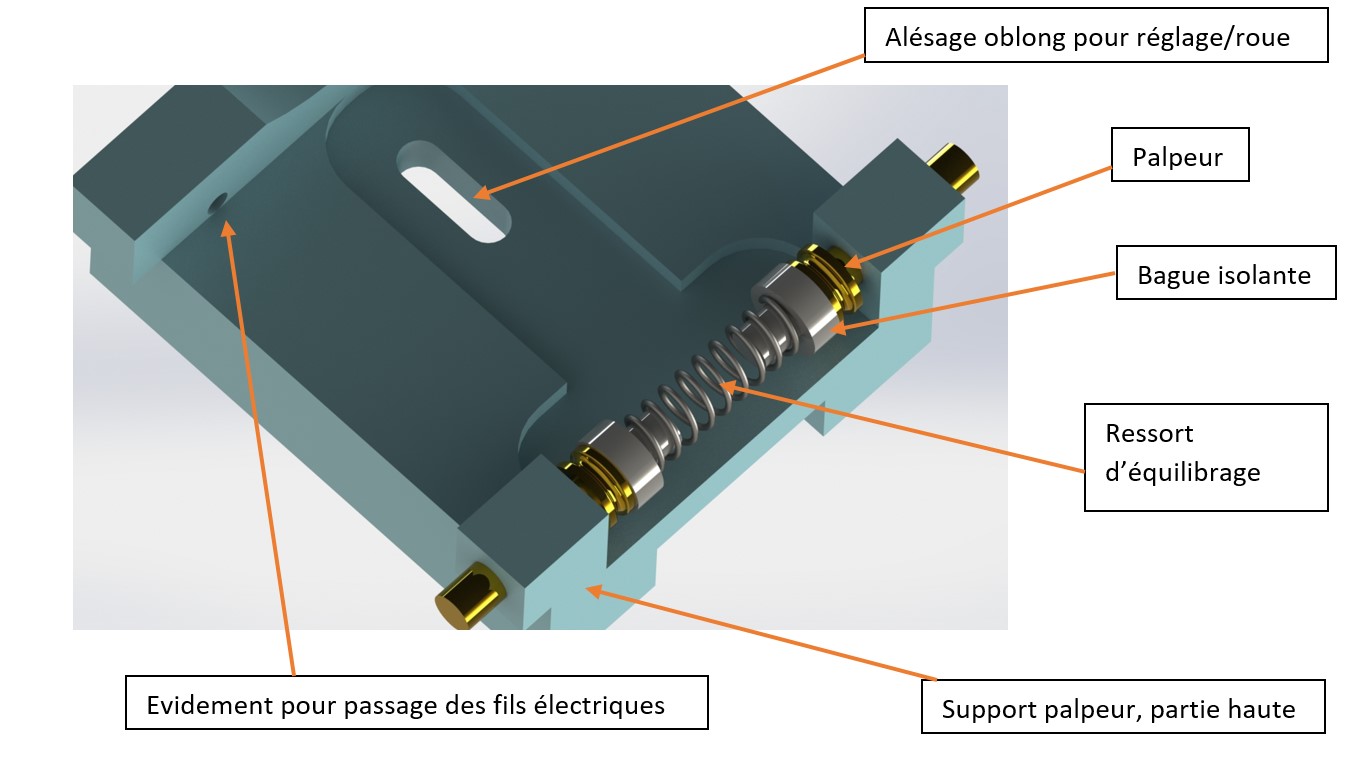 Alésage oblong pour réglage/roue

Palpeur

Bague isolante

Ressort d'équilibrage

Evidement pour passage des fils électriques

Support palpeur, partie haute