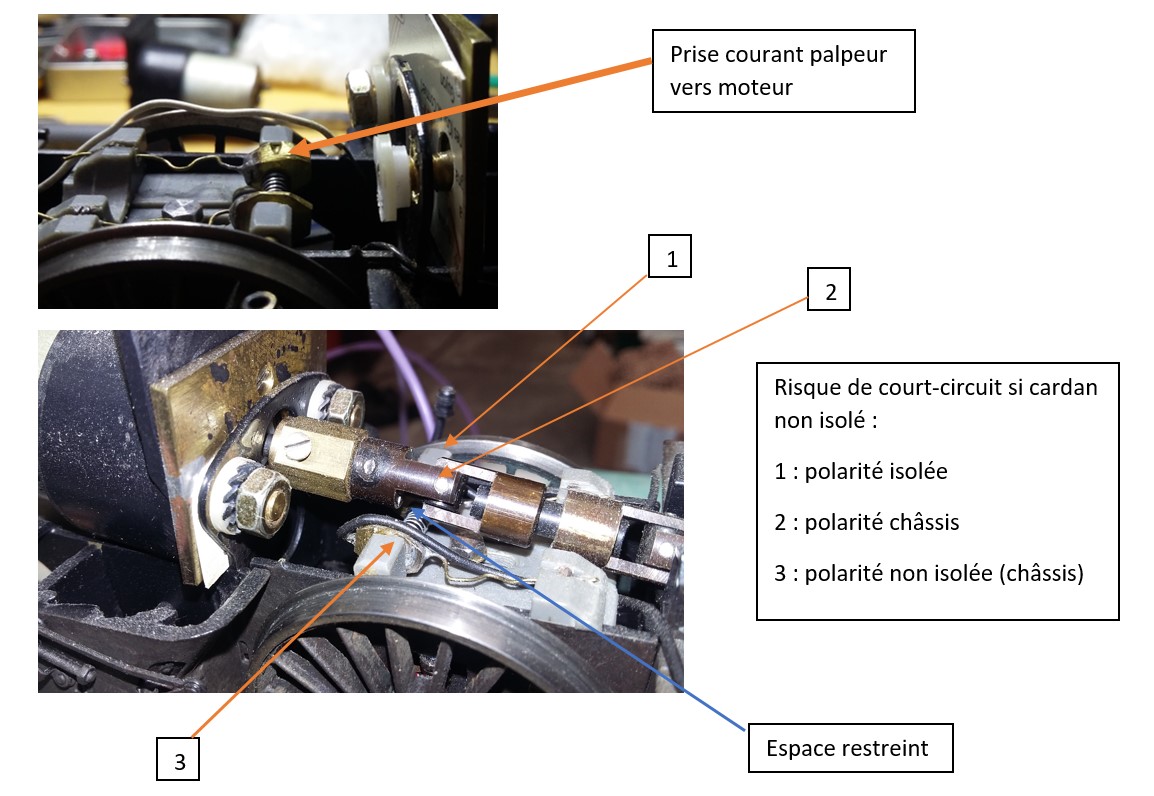 Prise courant palpeur vers moteur

1

2

Risque de court-circuit si cardan non isolé :

1 : polarité isolée

2 : polarité châssis

3 : polarité non isolée (châssis)

3

Espace restreint